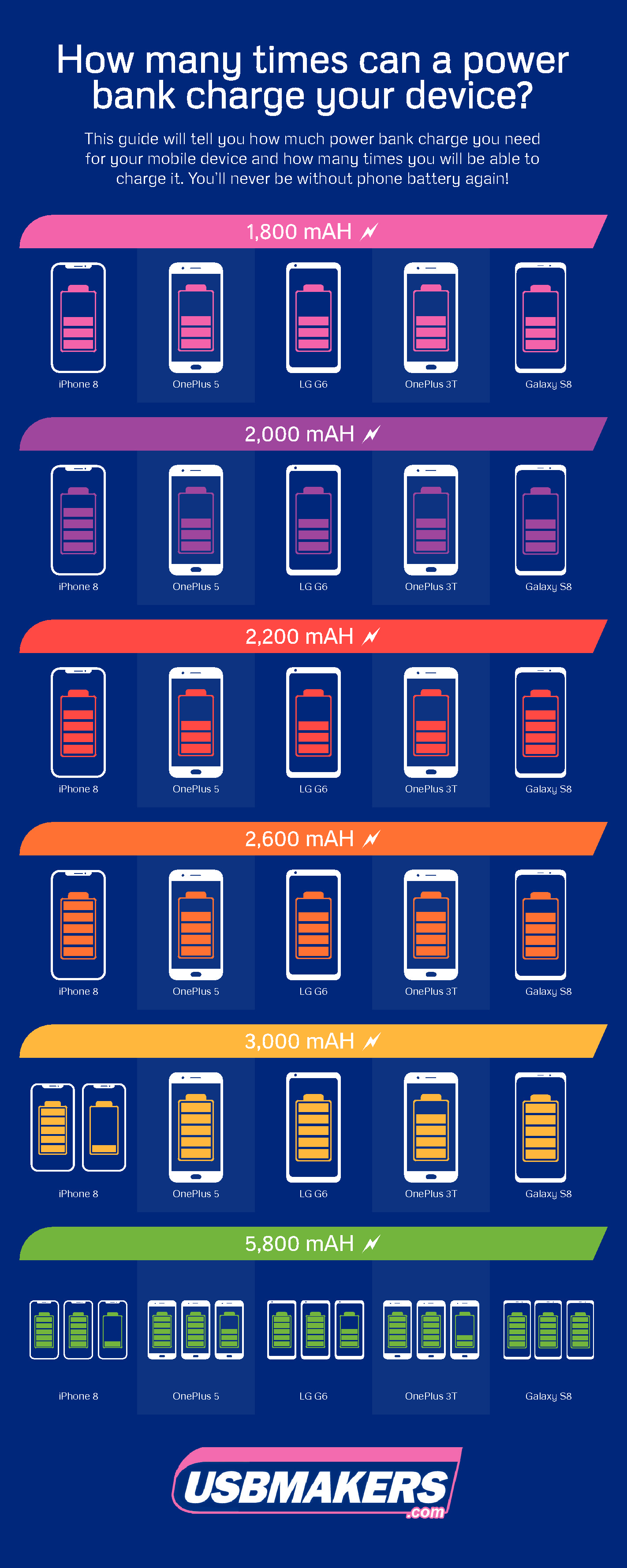 How many times can a power bank charge your device?

This guide will tell you how much power bank charge you need for your mobile device and how many times you will be able to charge it. You'll never be without phone battery again!

1,800 mAH

iPhone 8
OnePlus 5
LG G6
OnePlus 3T
Galaxy S8

2,000 mAH

iPhone 8
OnePlus 5
LG G6
OnePlus 3T
Galaxy S8

2,200 mAH

iPhone 8
OnePlus 5
LG G6
OnePlus 3T
Galaxy S8

2,600 mAH

iPhone 8
OnePlus 5
LG G6
OnePlus 3T
Galaxy S8

3,000 mAH

iPhone 8
OnePlus 5
LG G6
OnePlus 3T
Galaxy S8

5,800 mAH

iPhone 8
OnePlus 5
LG G6
OnePlus 3T
Galaxy S8

USBMAKERS
.com